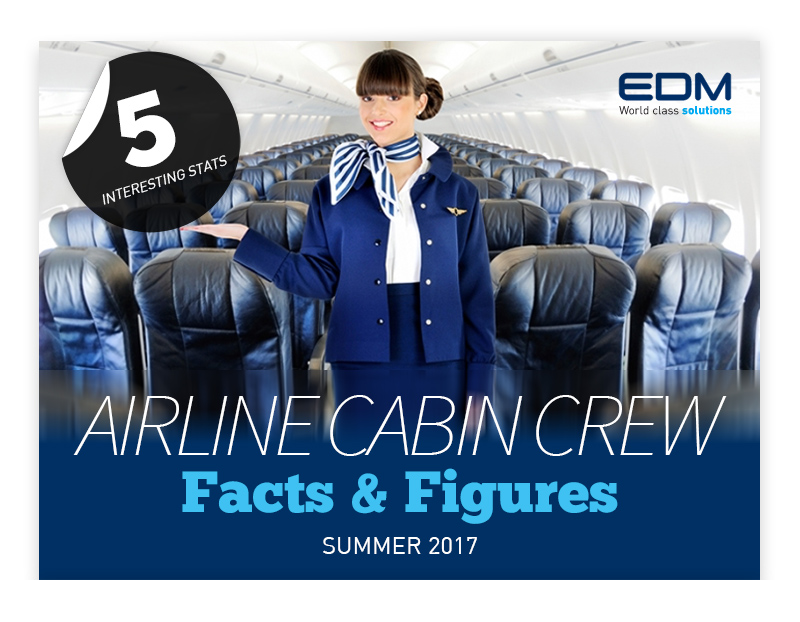 5
INTERESTING STATS

EDM
World class solutions

AIRLINE CABIN CREW
Facts & Figures
SUMMER 2017